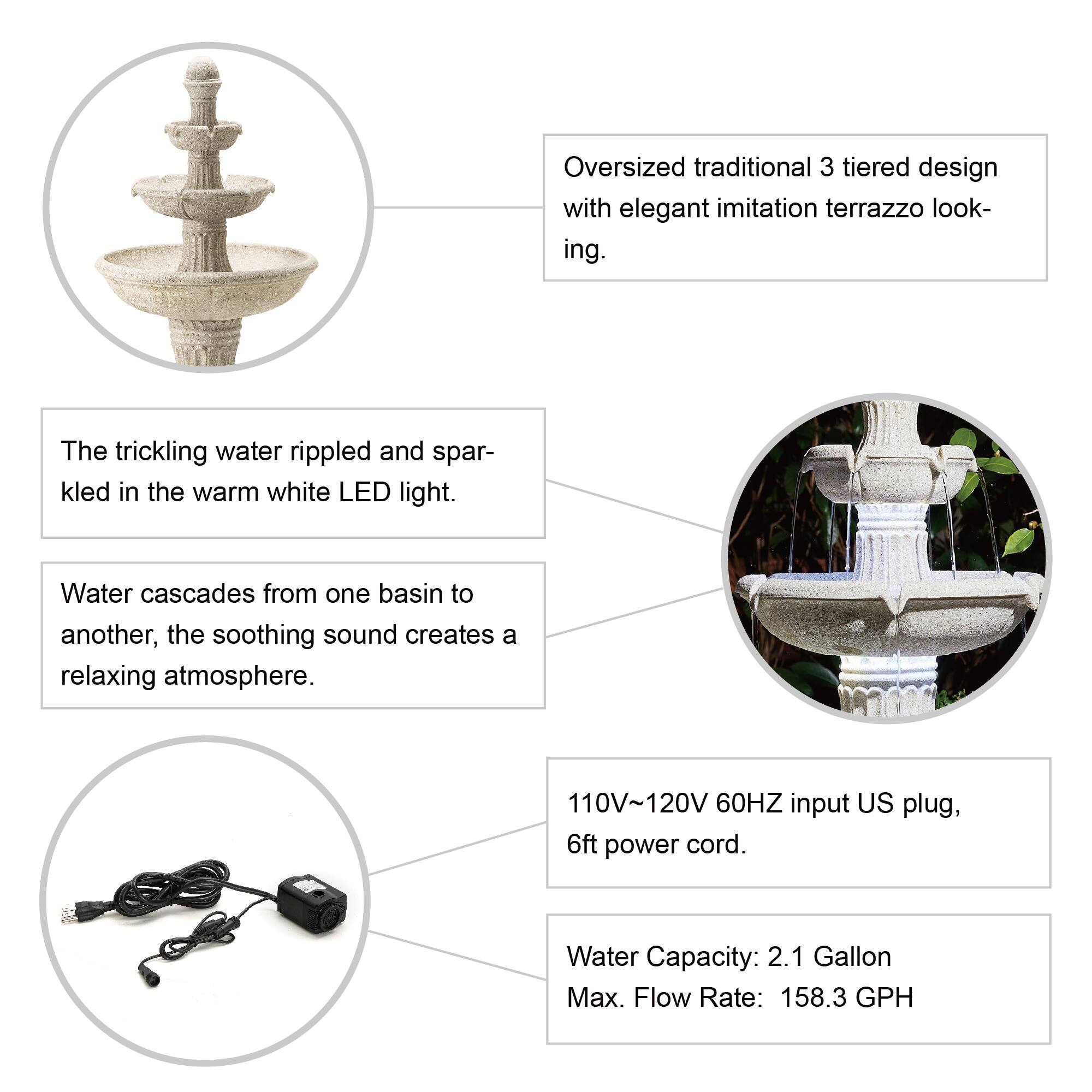 Oversized traditional 3 tiered design with elegant imitation terrazzo looking.

The trickling water rippled and sparkled in the warm white LED light.

Water cascades from one basin to another, the soothing sound creates a relaxing atmosphere.

110V~120V 60HZ input US plug, 6ft power cord.

Water Capacity: 2.1 Gallon
Max. Flow Rate: 158.3 GPH